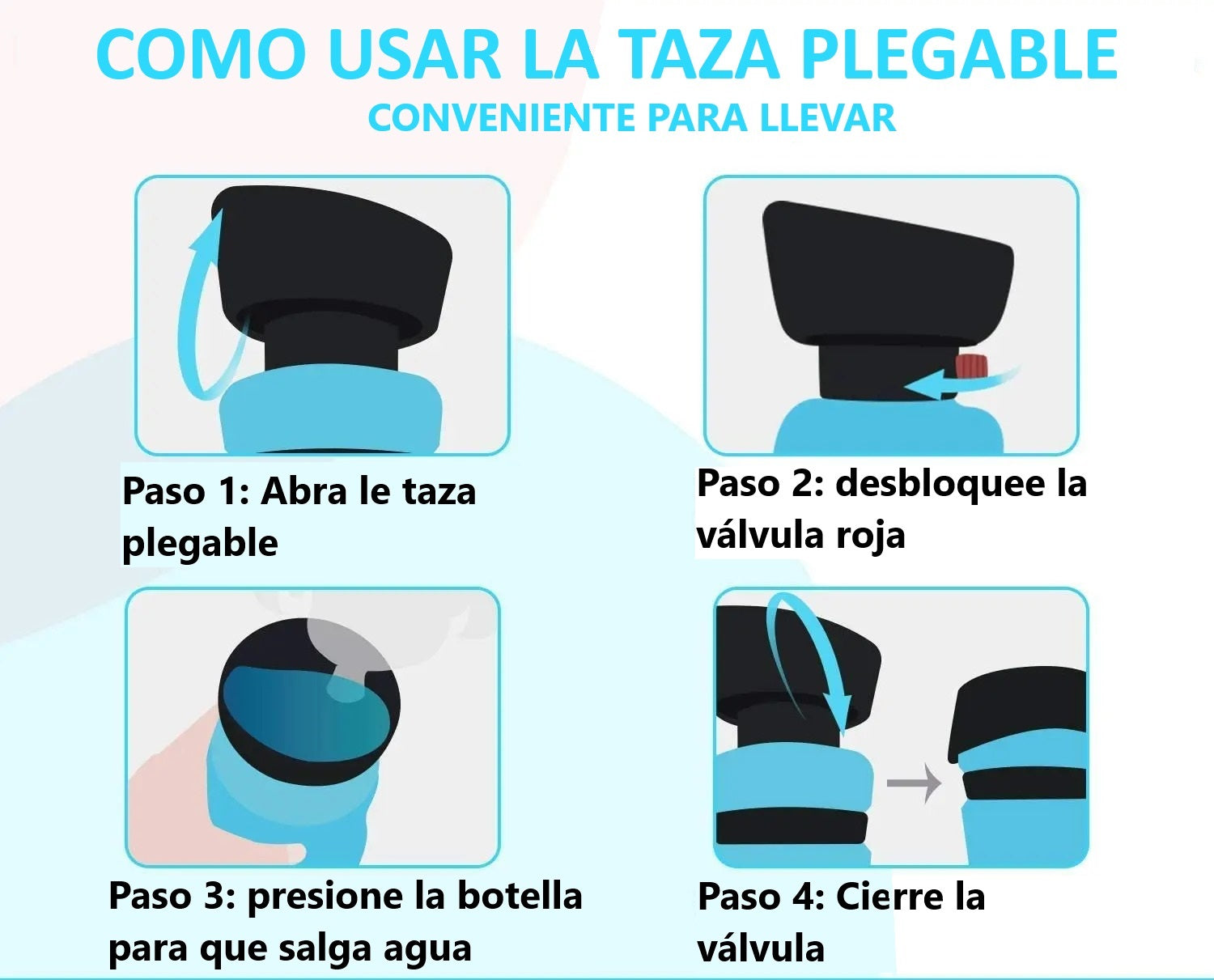 COMO USAR LA TAZA PLEGABLE
CONVENIENTE PARA LLEVAR

Paso 1: Abra le taza plegable

Paso 2: desbloquee la válvula roja

Paso 3: presione la botella para que salga agua

Paso 4: Cierre la válvula