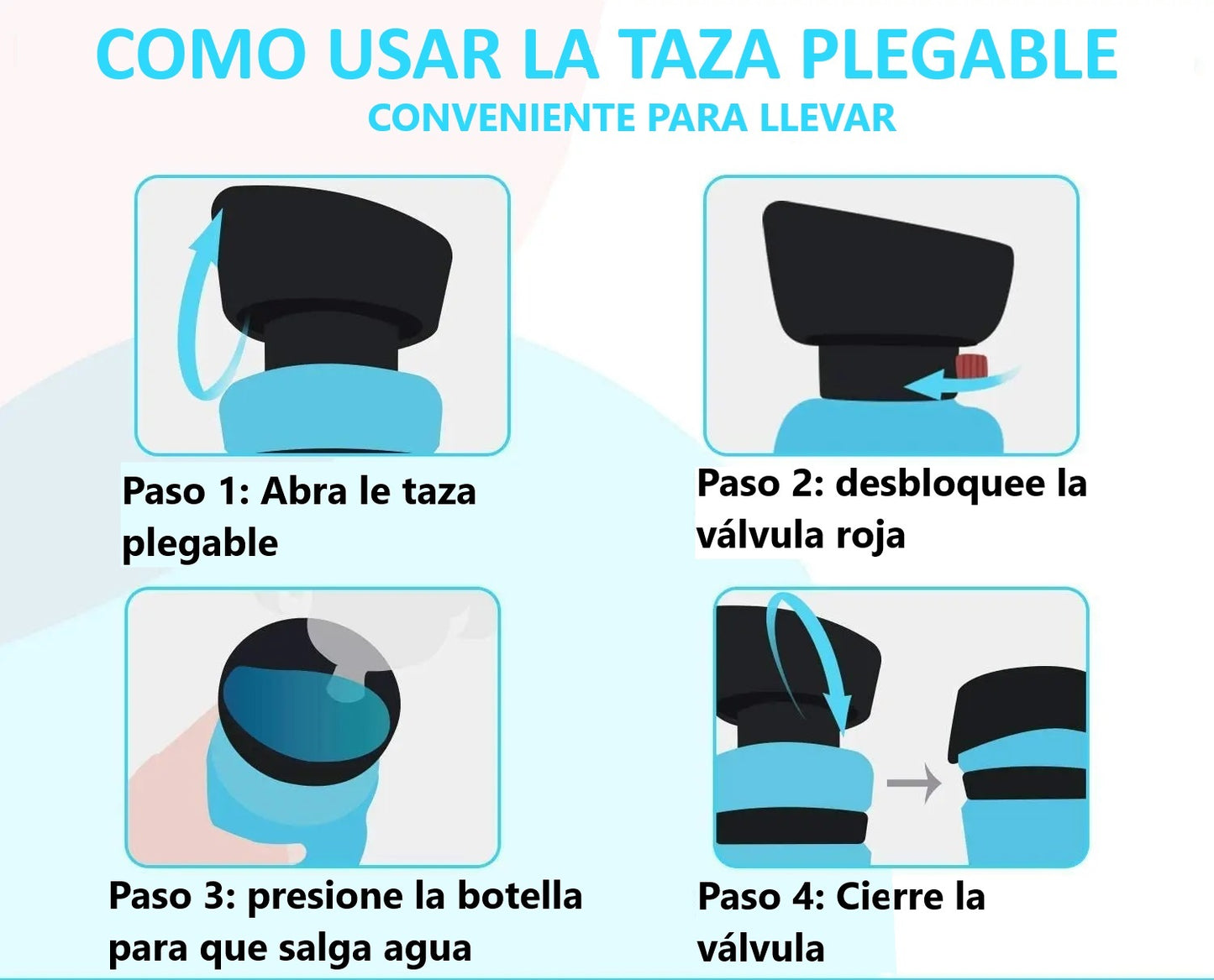 COMO USAR LA TAZA PLEGABLE
CONVENIENTE PARA LLEVAR

Paso 1: Abra le taza plegable

Paso 2: desbloquee la válvula roja

Paso 3: presione la botella para que salga agua

Paso 4: Cierre la válvula