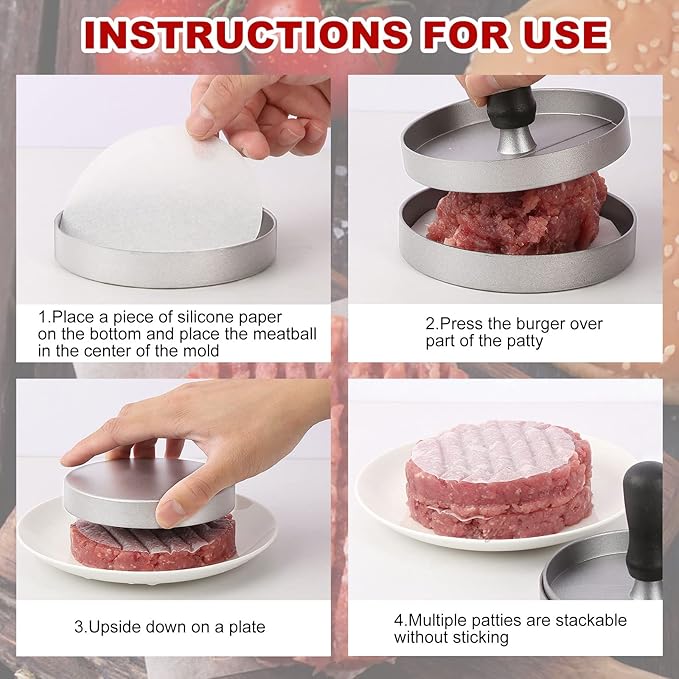 INSTRUCTIONS FOR USE

1.Place a piece of silicone paper on the bottom and place the meatball in the center of the mold

2.Press the burger over part of the patty

3.Upside down on a plate

4.Multiple patties are stackable without sticking